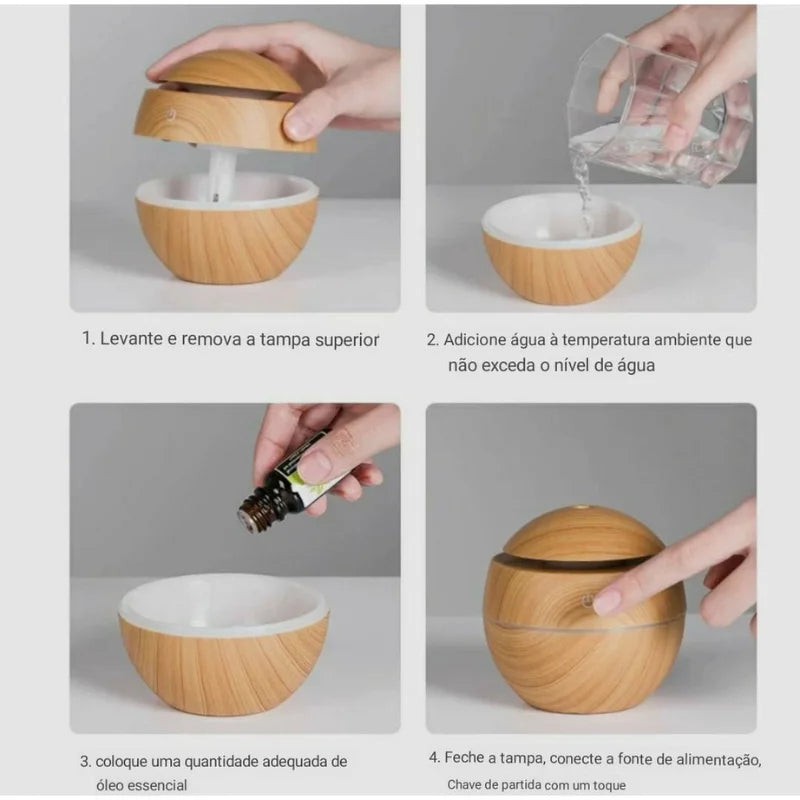 1. Levante e remova a tampa superior

2. Adicione água à temperatura ambiente que não exceda o nível de água

3. coloque uma quantidade adequada de óleo essencial

4. Feche a tampa, conecte a fonte de alimentação, Chave de partida com um toque